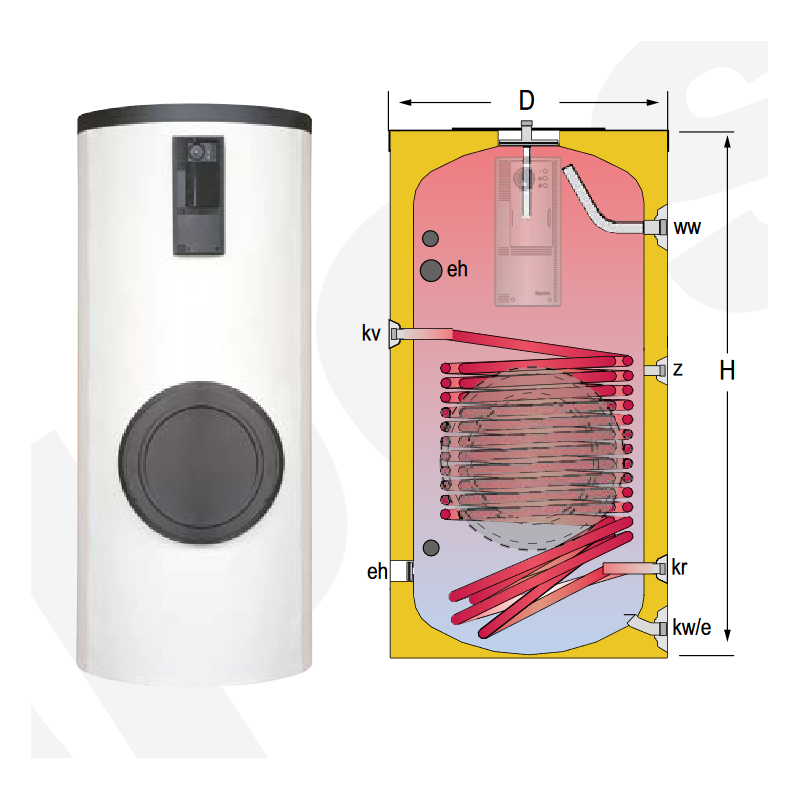 D

ww

eh

kv

z

H

eh

kr

kw/e