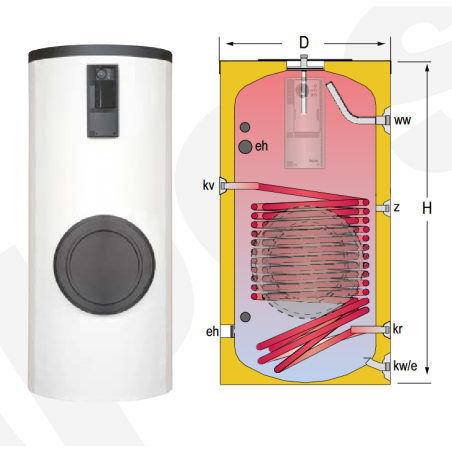 D
ww
eh
kv
z
H
eh
kr
kw/e